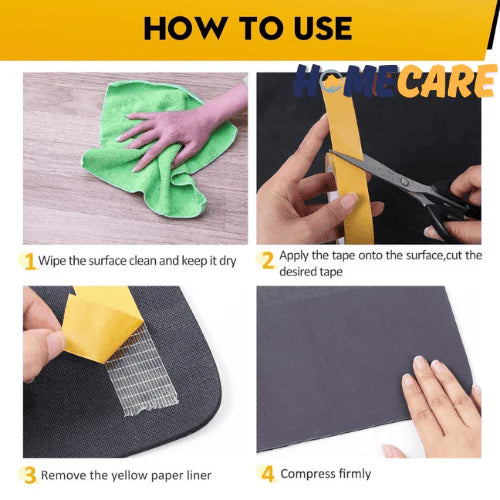 HOW TO USE

HOMECARE

1 Wipe the surface clean and keep it dry

2 Apply the tape onto the surface,cut the desired tape

3 Remove the yellow paper liner

4 Compress firmly